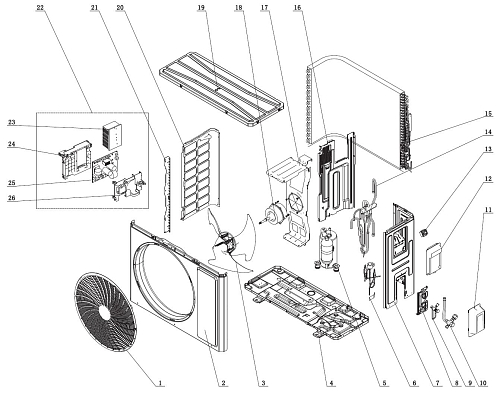 22
21
20
19
18
17
16
15
14
13
12
11
23
24
25
26
1
2
3
4
5
6
7
8
9
10