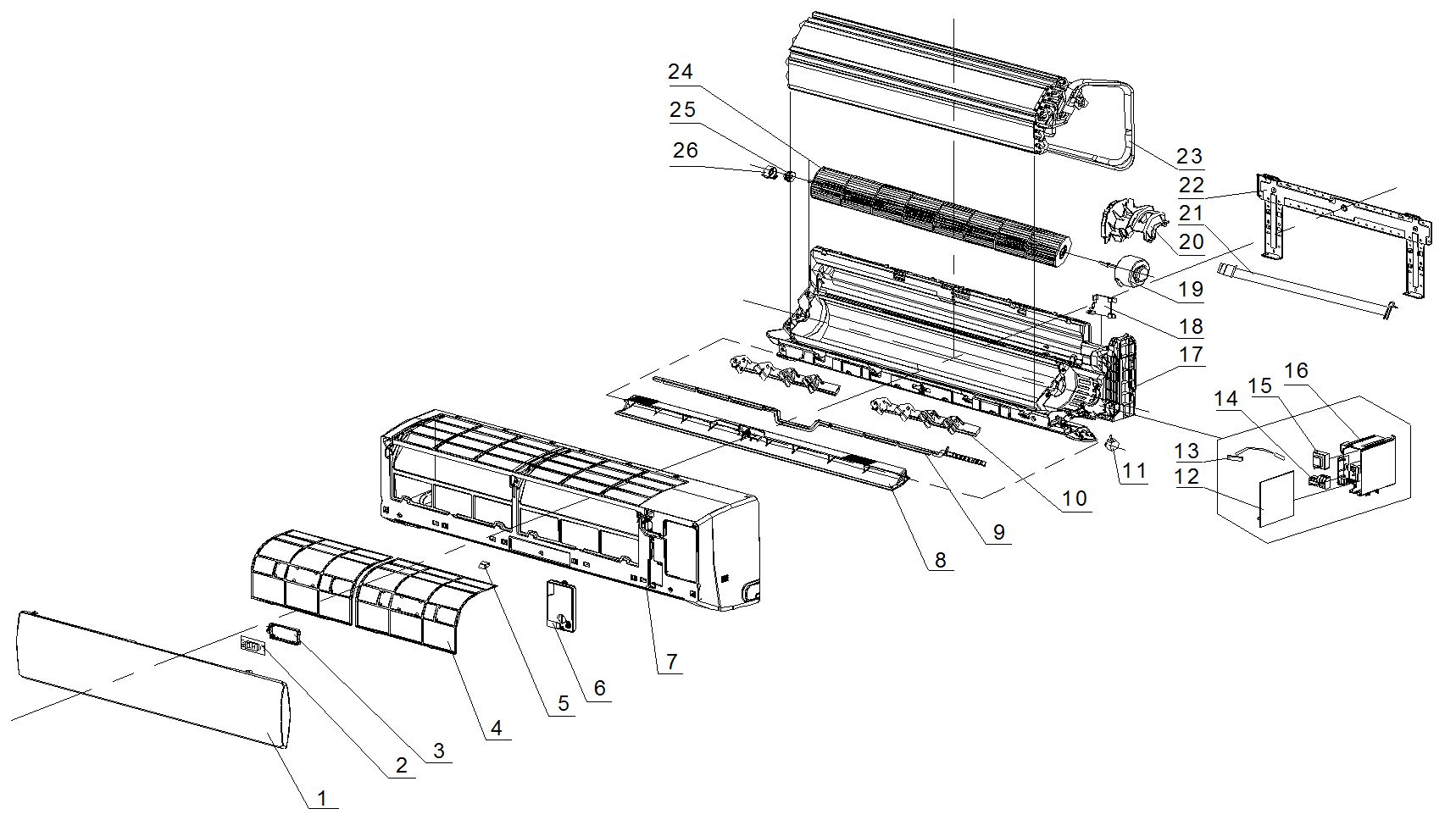 24
25
26
23
22
21
20
19
18
17
16
15
14
13
12
11
10
9
8
7
6
5
4
3
2
1