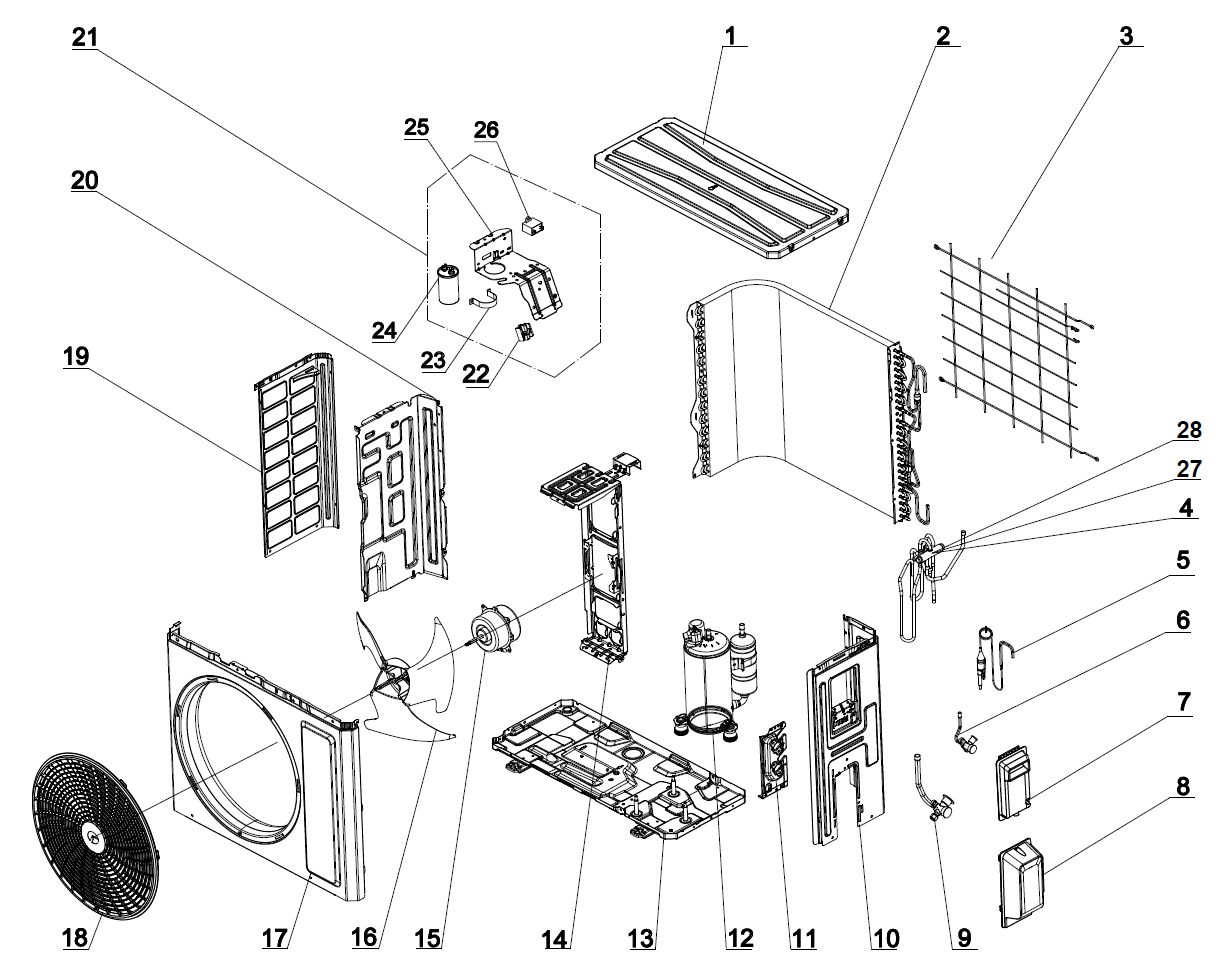 21
20
19
25
26
24
23
22
1
2
3
28
27
4
5
6
7
8
18
17
16
15
14
13
12
11
10
9