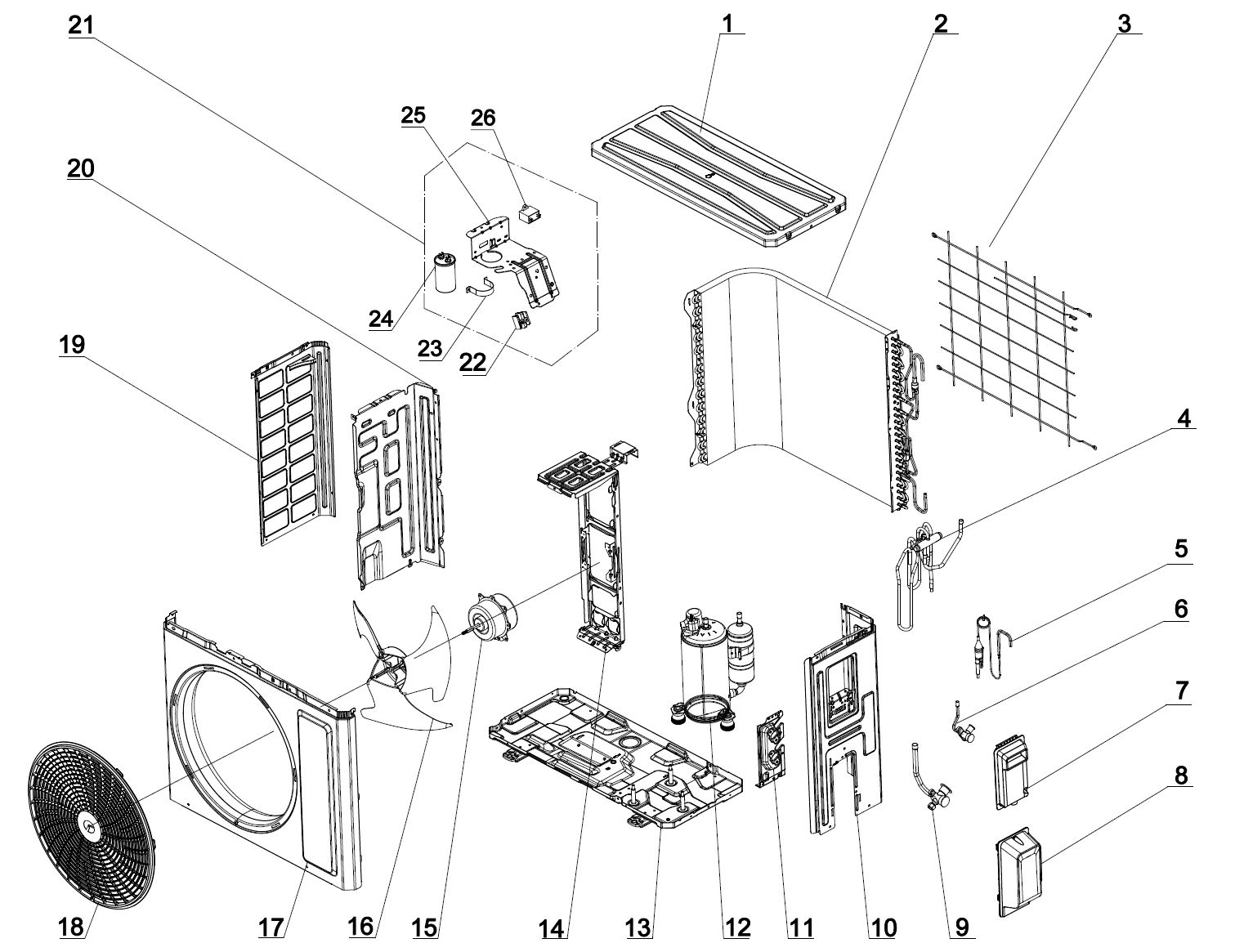 21
1
2
3
25
26
20
24
23
22
19
4
5
6
7
8
18
17
16
15
14
13
12
11
10
9