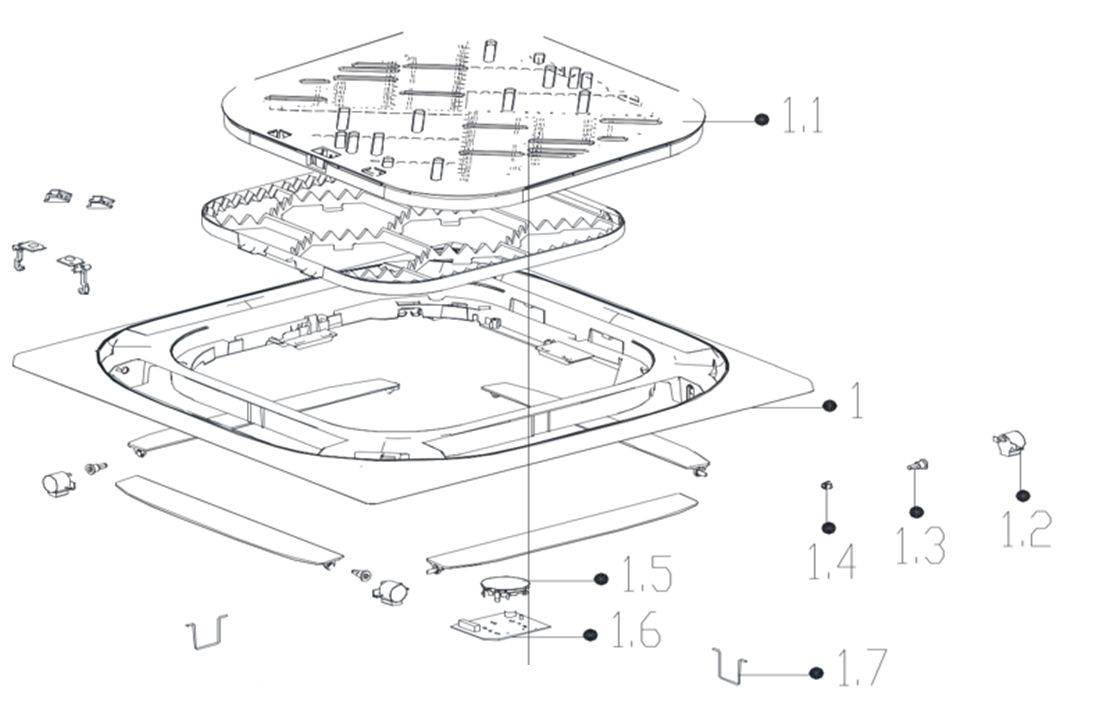 1.1

1

1.2

1.3

1.4

1.5

1.6

1.7