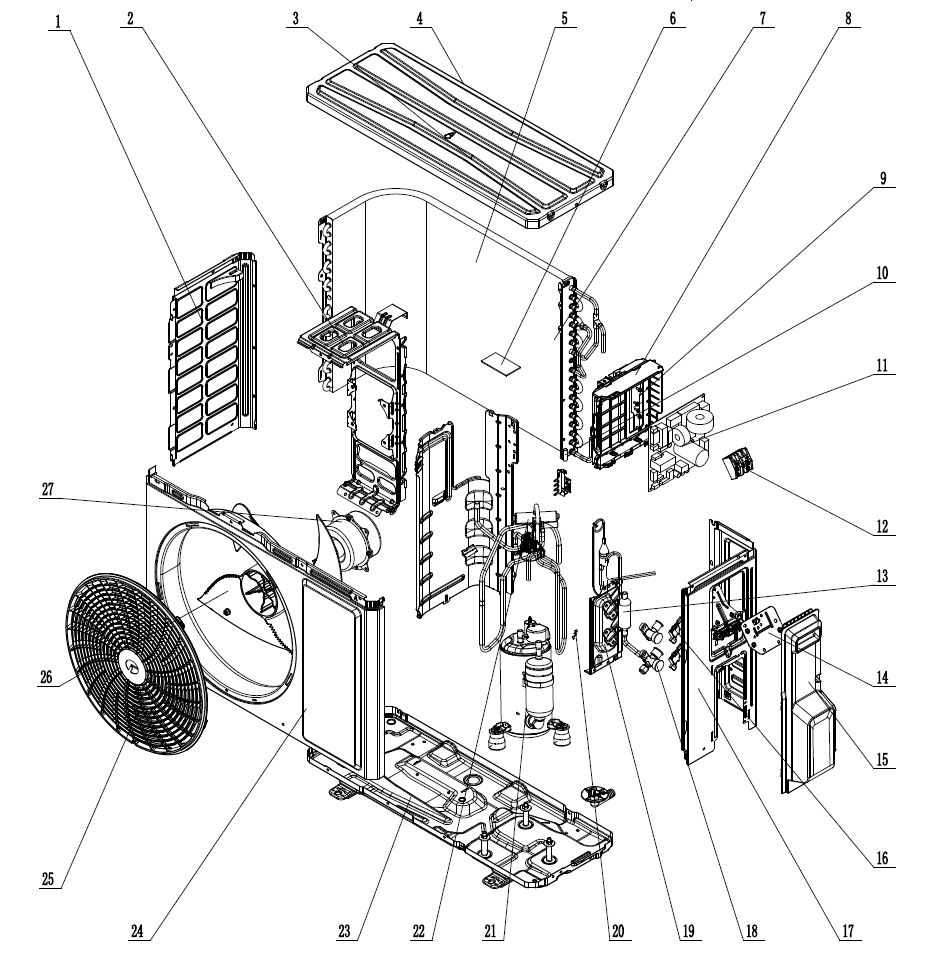 1
2
3
4
5
6
7
8
9
10
11
12
13
14
15
16
17
18
19
20
21
22
23
24
25
26
27