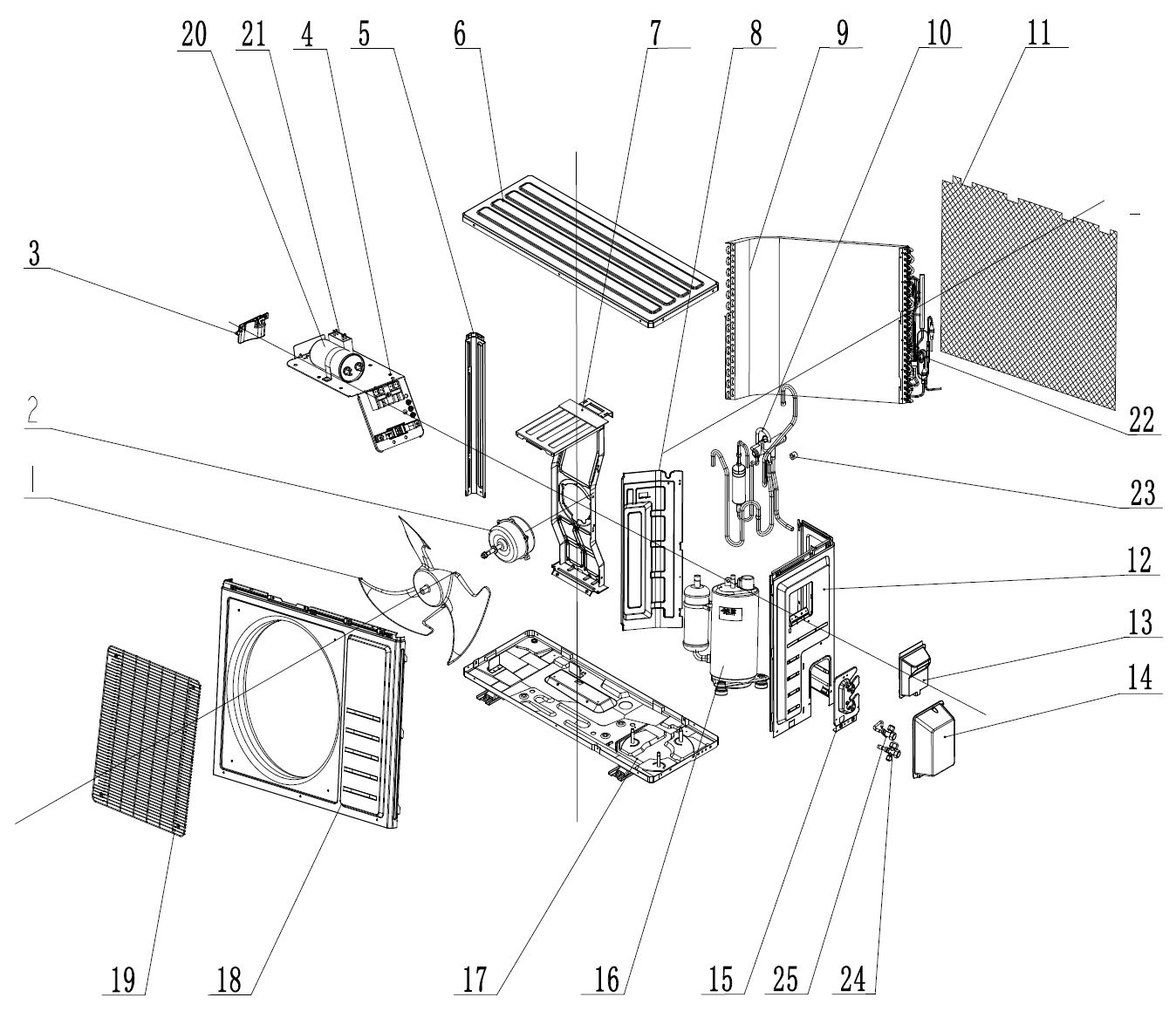 20 21 4 5 6 7 8 9 10 11

3

2

1

22

23

12

13

14

19 18 17 16 15 25 24