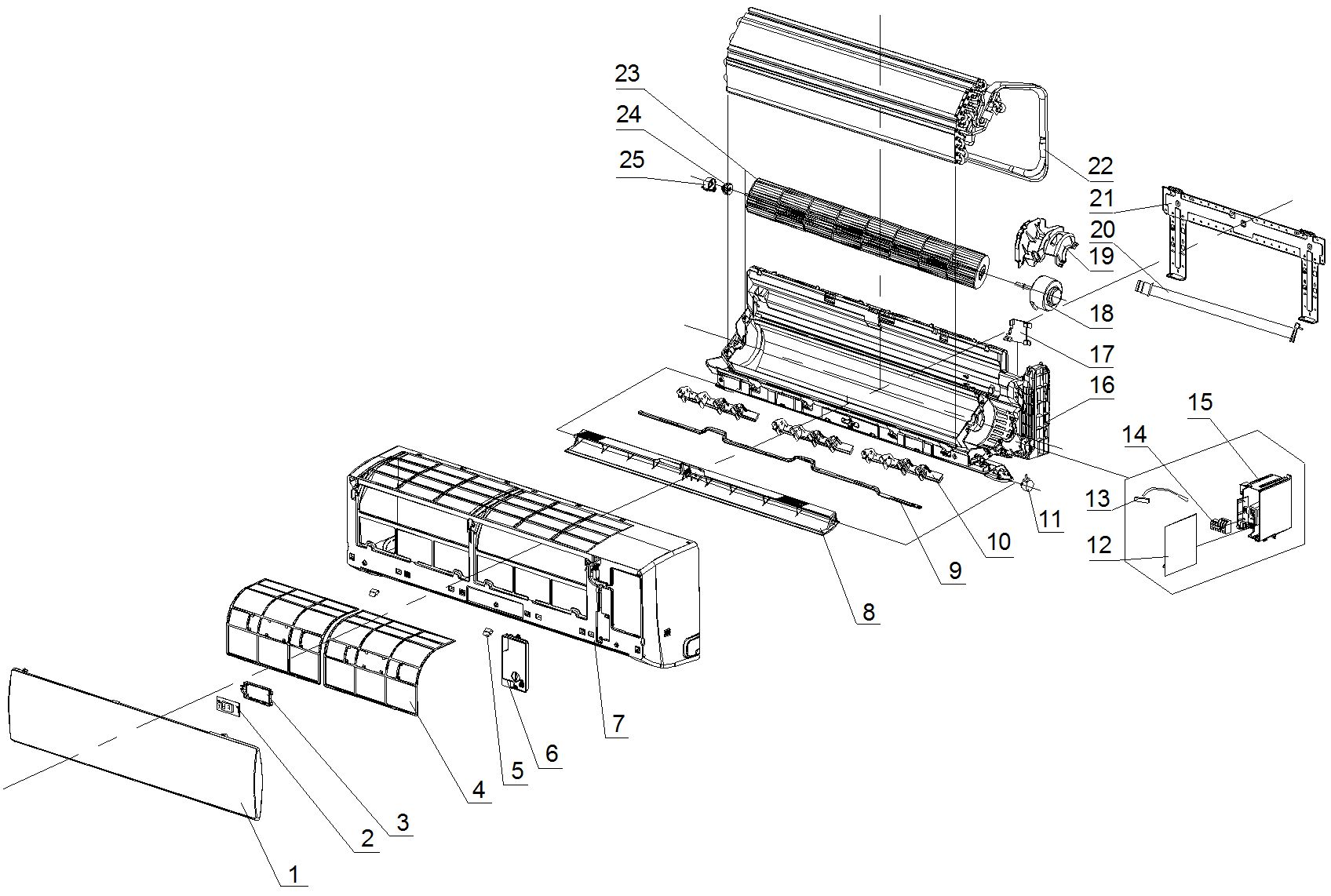 23
24
25
22
21
20
19
18
17
16
15
14
13
12
11
10
9
8
7
6
5
4
3
2
1