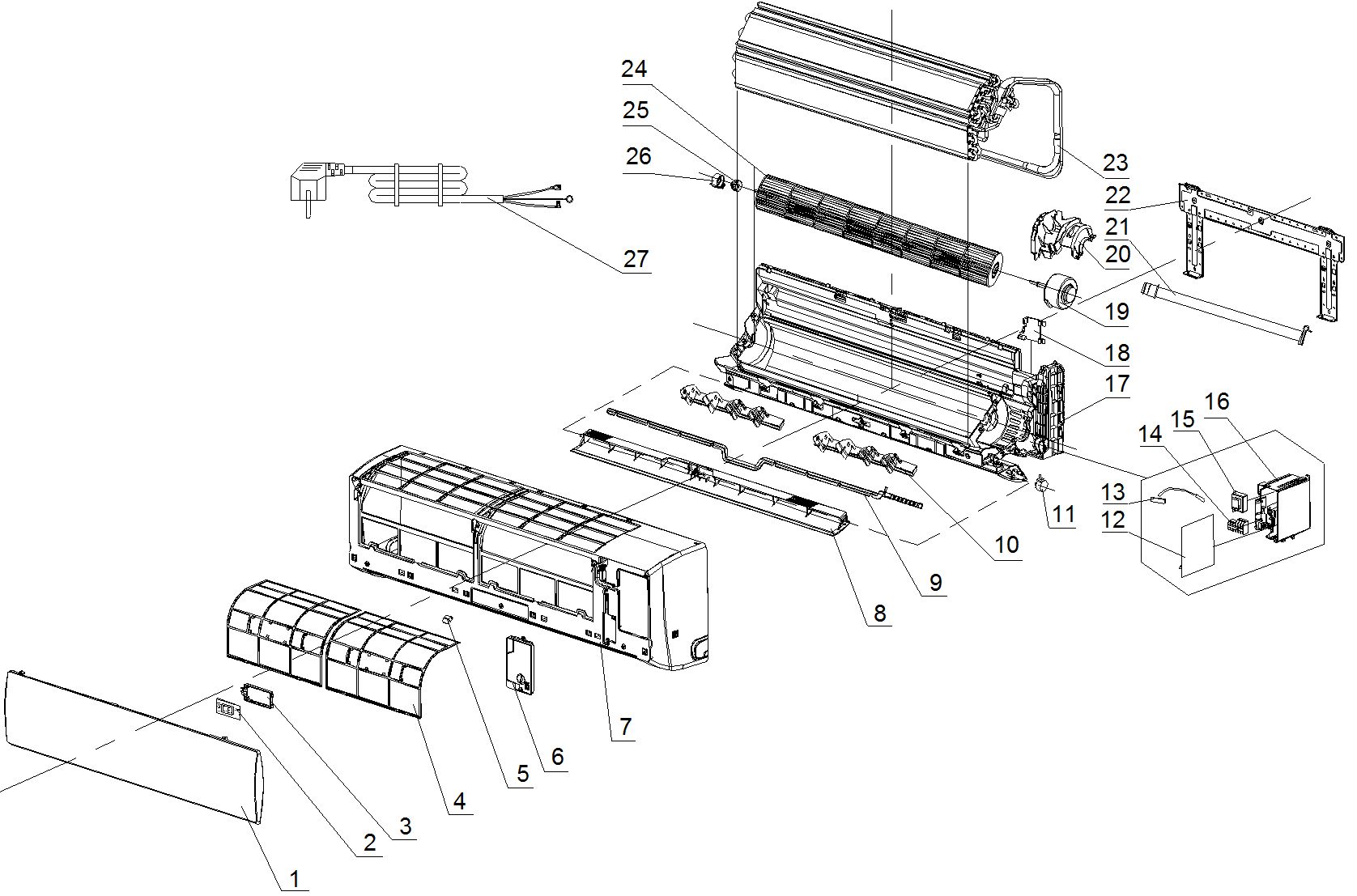 24
25
26
27
23
22
21
20
19
18
17
16
15
14
13
12
11
10
9
8
7
6
5
4
3
2
1