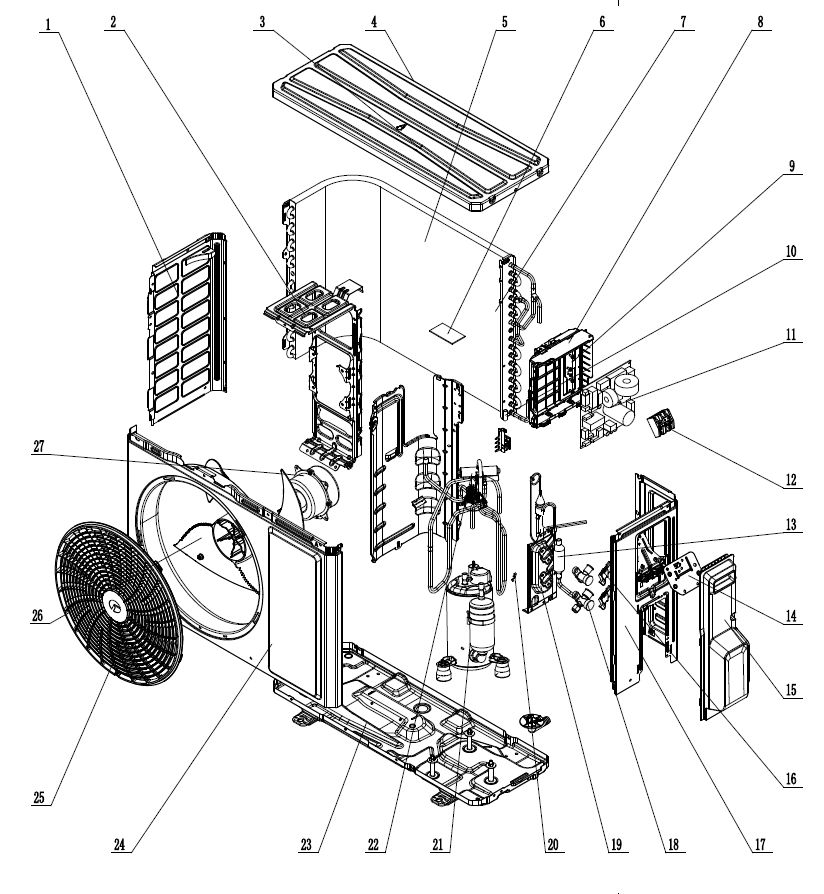 1
2
3
4
5
6
7
8
9
10
11
12
13
14
15
16
17
18
19
20
21
22
23
24
25
26
27